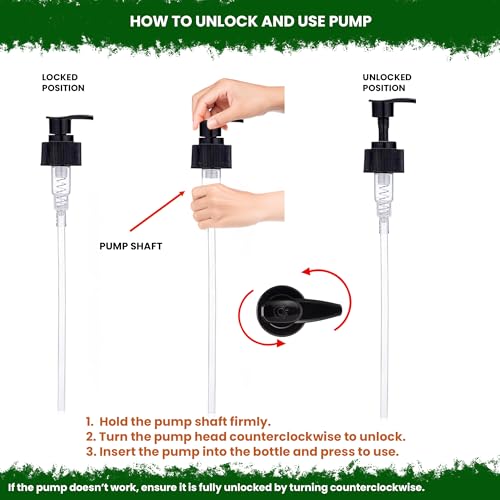 HOW TO UNLOCK AND USE PUMP

LOCKED POSITION

UNLOCKED POSITION

PUMP SHAFT

1. Hold the pump shaft firmly.
2. Turn the pump head counterclockwise to unlock.
3. Insert the pump into the bottle and press to use.

If the pump doesn't work, ensure it is fully unlocked by turning counterclockwise.